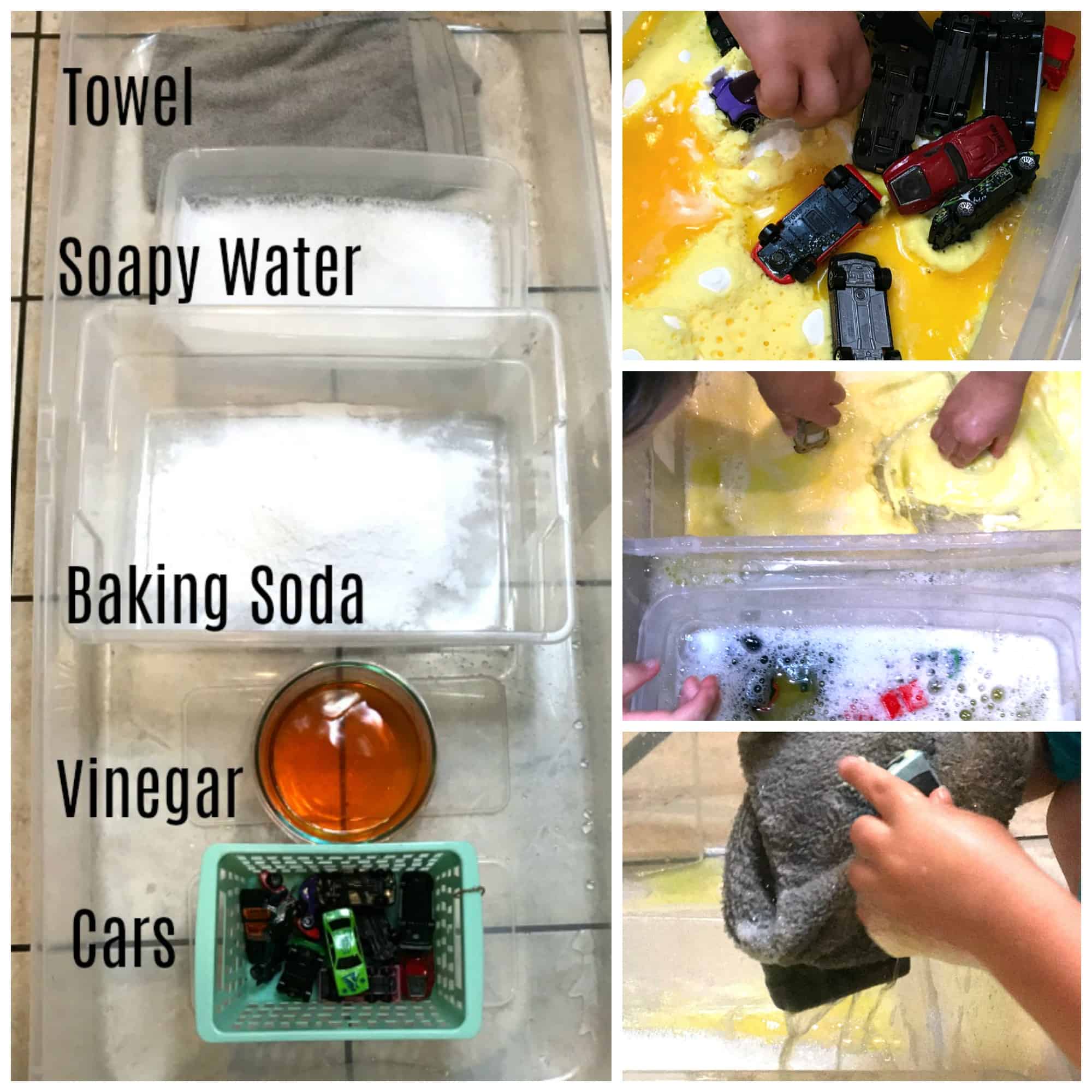 Towel

Soapy Water

Baking Soda

Vinegar

Cars